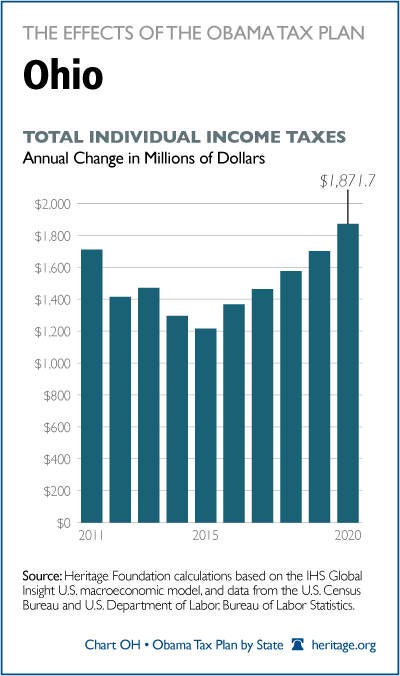 THE EFFECTS OF THE OBAMA TAX PLAN

Ohio

TOTAL INDIVIDUAL INCOME TAXES
Annual Change in Millions of Dollars

$1,871.7

$2,000
$1,800
$1,600
$1,400
$1,200
$1,000
$800
$600
$400
$200
$0

2011
2015
2020

Source: Heritage Foundation calculations based on the IHS Global Insight U.S. macroeconomic model, and data from the U.S. Census Bureau and U.S. Department of Labor, Bureau of Labor Statistics.

Chart OH • Obama Tax Plan by State heritage.org